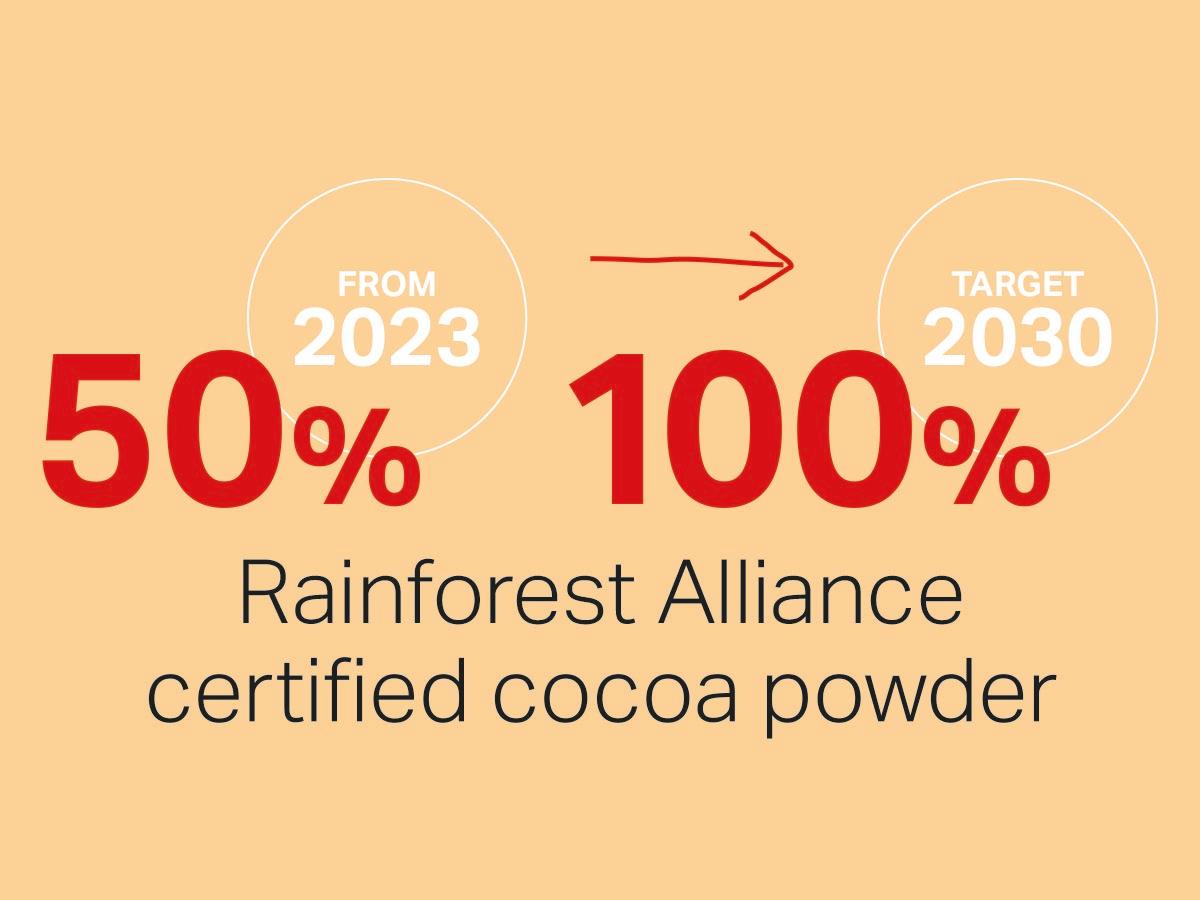 FROM
2023
50%

TARGET
2030
100%

Rainforest Alliance certified cocoa powder